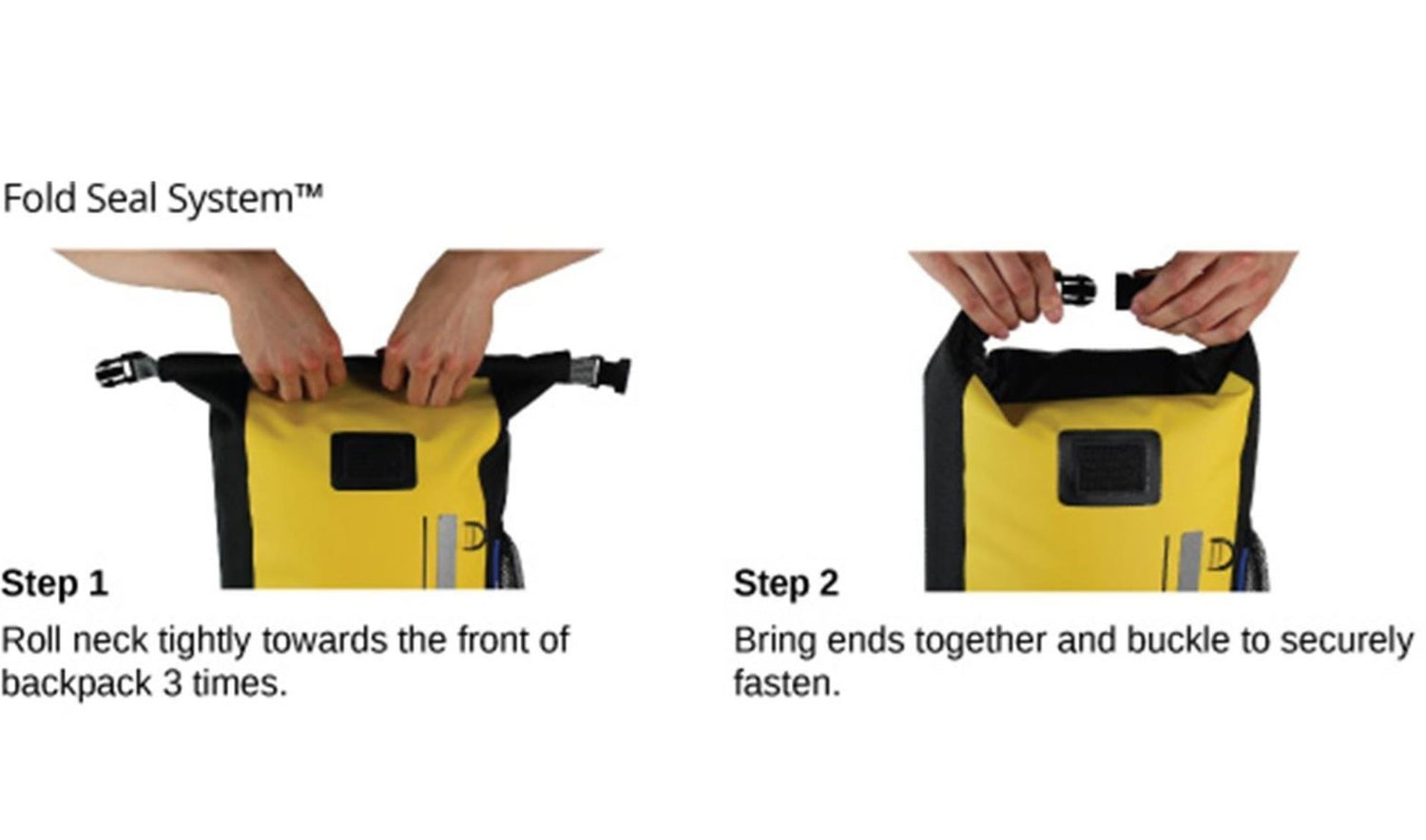 Fold Seal System™

Step 1

Roll neck tightly towards the front of backpack 3 times.

Step 2

Bring ends together and buckle to securely fasten.