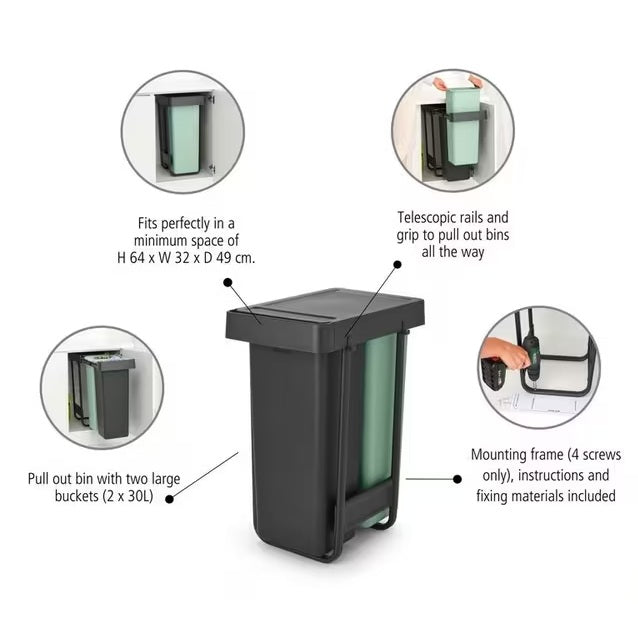 Fits perfectly in a minimum space of H 64 x W 32 x D 49 cm.

Telescopic rails and grip to pull out bins all the way

Pull out bin with two large buckets (2 x 30L)

Mounting frame (4 screws only), instructions and fixing materials included